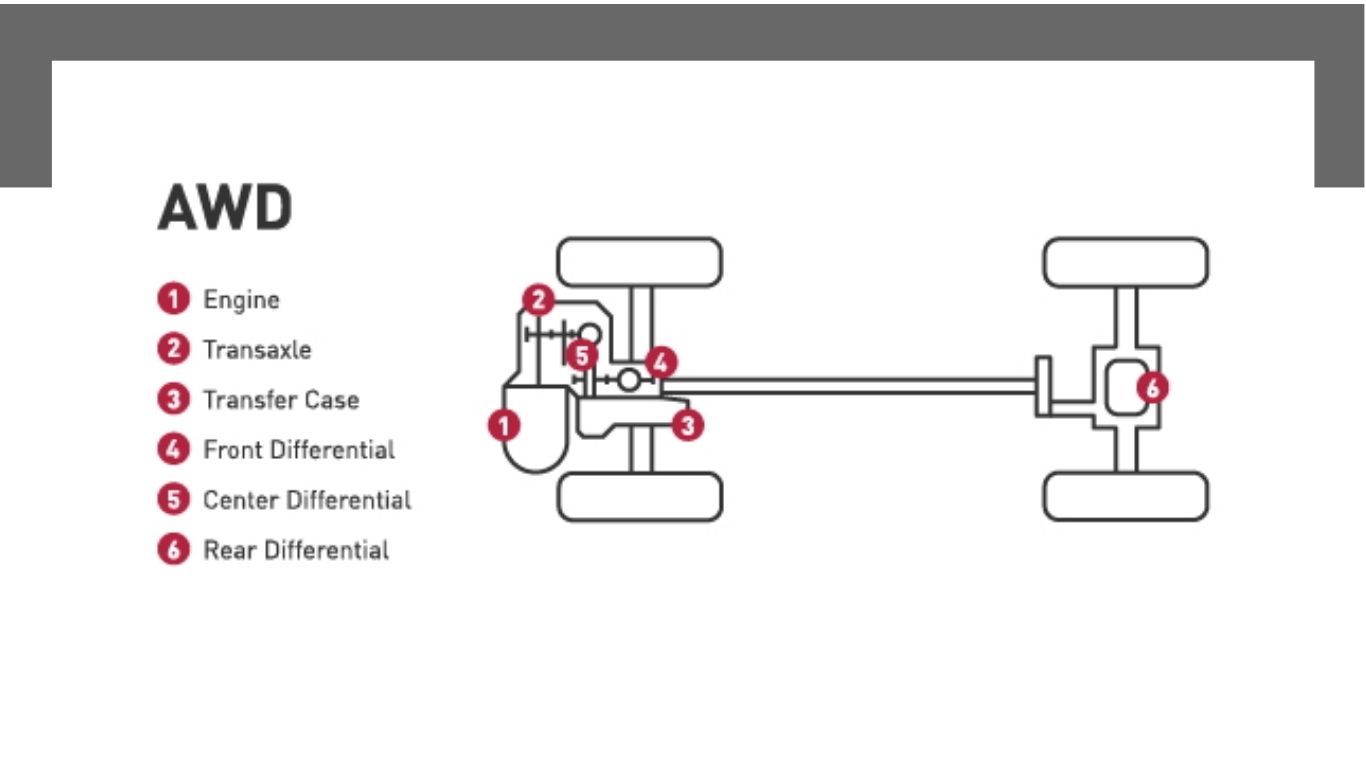 AWD

1 Engine
2 Transaxle
3 Transfer Case
4 Front Differential
5 Center Differential
6 Rear Differential

2
5
4
1
3
6