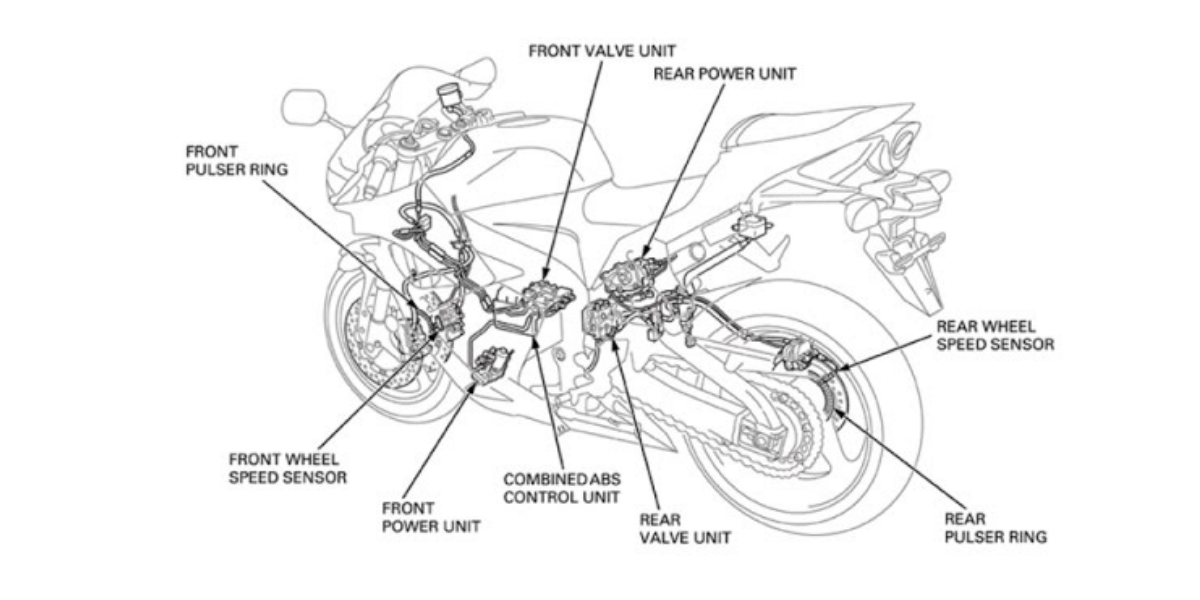 FRONT VALVE UNIT

REAR POWER UNIT

FRONT PULSER RING

REAR WHEEL SPEED SENSOR

FRONT WHEEL SPEED SENSOR

COMBINED ABS CONTROL UNIT

FRONT POWER UNIT

REAR VALVE UNIT

REAR PULSER RING